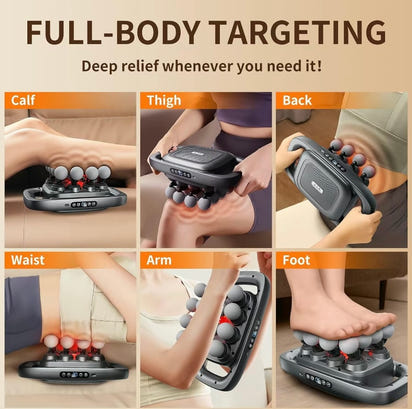 FULL-BODY TARGETING

Deep relief whenever you need it!

Calf

Thigh

Back

Waist

Arm

Foot