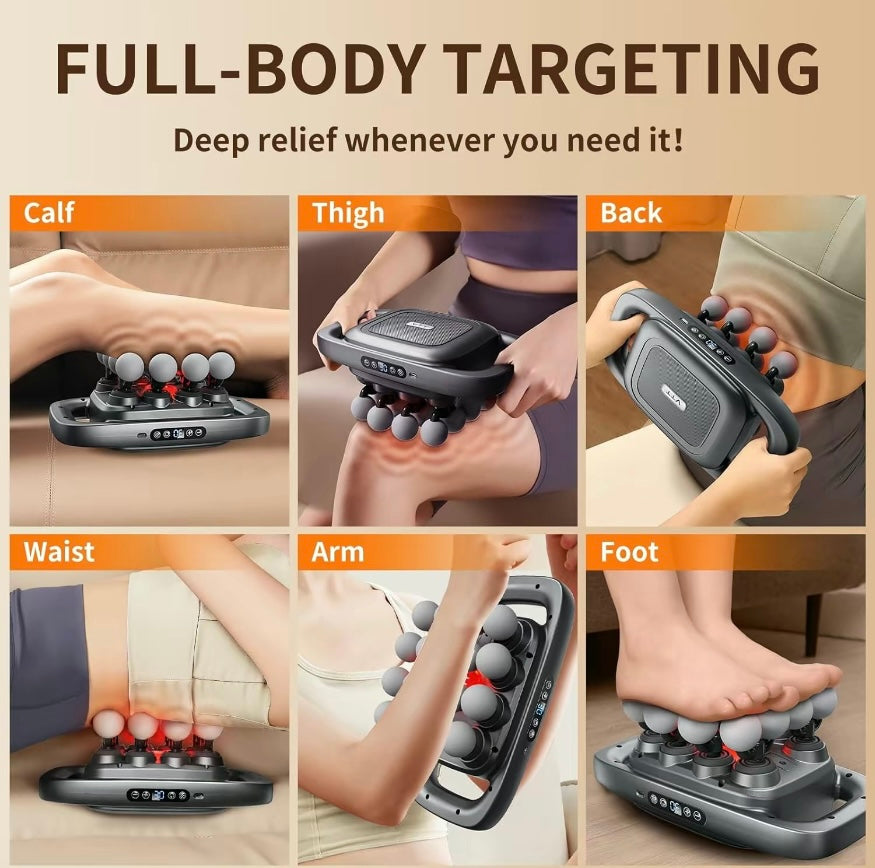 FULL-BODY TARGETING

Deep relief whenever you need it!

Calf

Thigh

Back

Waist

Arm

Foot